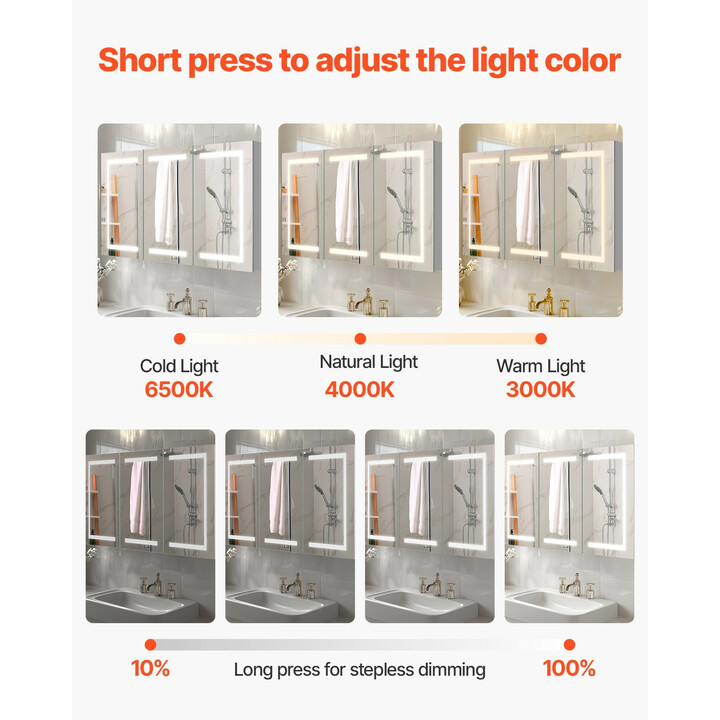 Short press to adjust the light color

Cold Light
6500K

Natural Light
4000K

Warm Light
3000K

10%

Long press for stepless dimming

100%