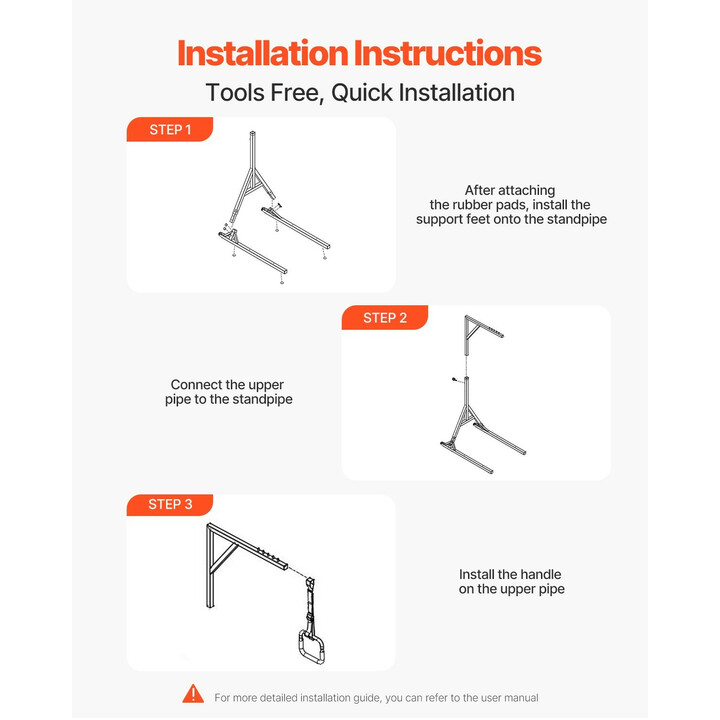 Installation Instructions

Tools Free, Quick Installation

STEP 1

After attaching the rubber pads, install the support feet onto the standpipe

STEP 2

Connect the upper pipe to the standpipe

STEP 3

Install the handle on the upper pipe

For more detailed installation guide, you can refer to the user manual