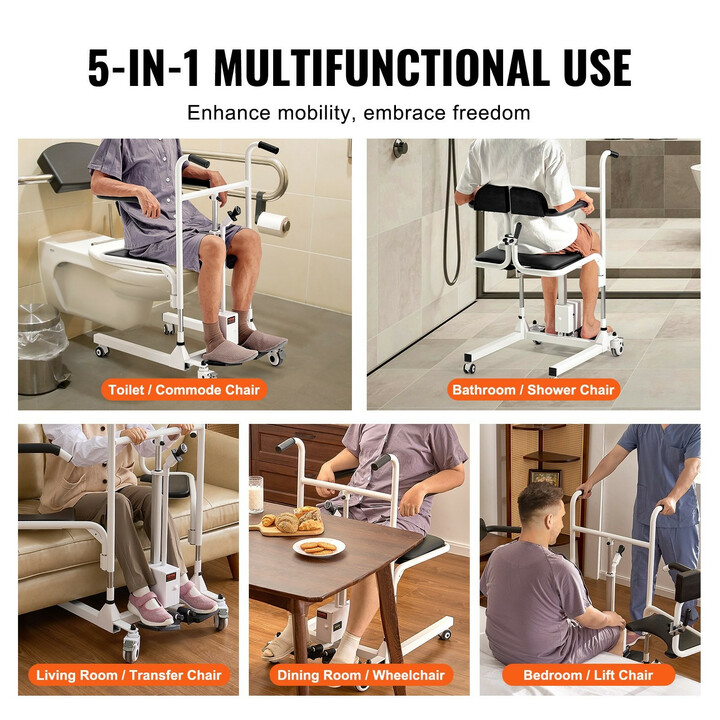 5-IN-1 MULTIFUNCTIONAL USE

Enhance mobility, embrace freedom

Toilet / Commode Chair

Bathroom / Shower Chair

Living Room / Transfer Chair

Dining Room / Wheelchair

Bedroom / Lift Chair