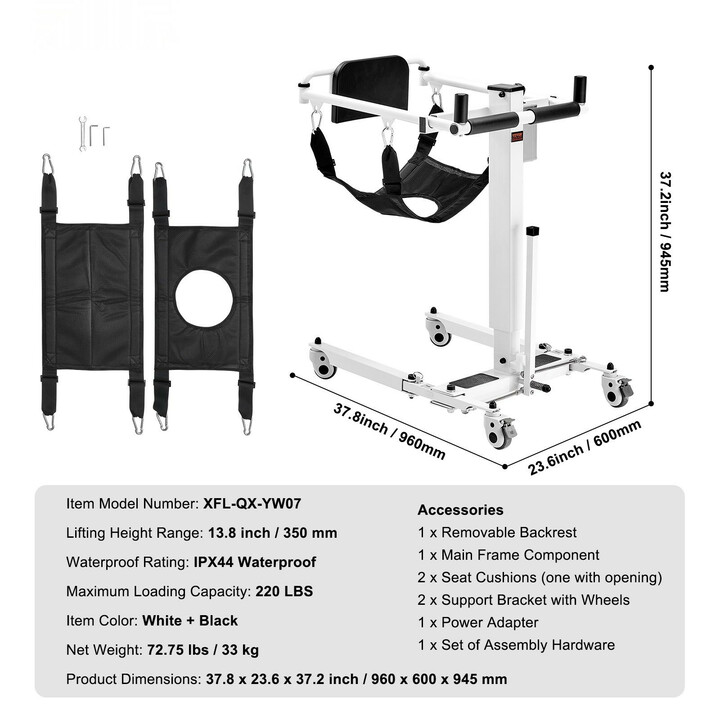 37.2inch / 945mm

37.8inch / 960mm

23.6inch / 600mm

Item Model Number: XFL-QX-YW07

Lifting Height Range: 13.8 inch / 350 mm

Waterproof Rating: IPX44 Waterproof

Maximum Loading Capacity: 220 LBS

Item Color: White + Black

Net Weight: 72.75 lbs / 33 kg

Product Dimensions: 37.8 x 23.6 x 37.2 inch / 960 x 600 x 945 mm

Accessories

1 x Removable Backrest

1 x Main Frame Component

2 x Seat Cushions (one with opening)

2 x Support Bracket with Wheels

1 x Power Adapter

1 x Set of Assembly Hardware