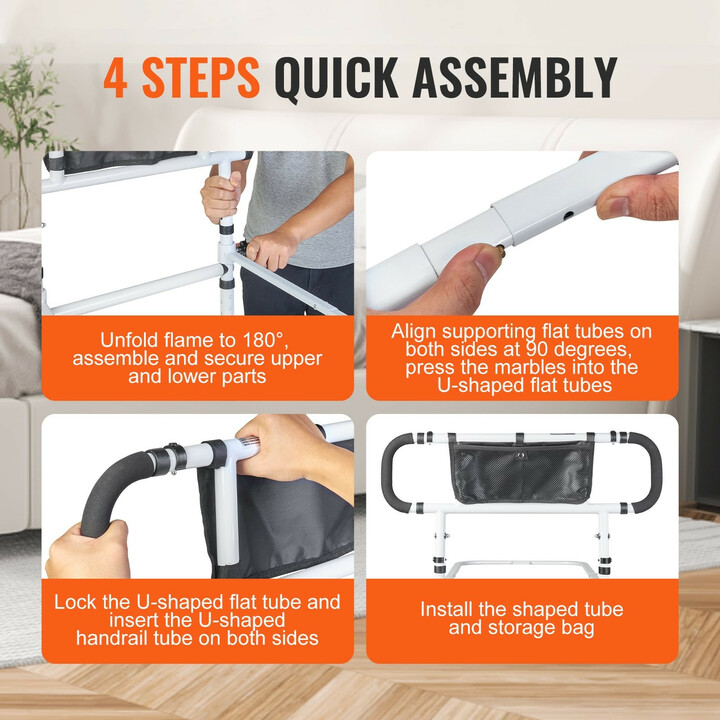 4 STEPS QUICK ASSEMBLY

Unfold flame to 180°, assemble and secure upper and lower parts

Align supporting flat tubes on both sides at 90 degrees, press the marbles into the U-shaped flat tubes

Lock the U-shaped flat tube and insert the U-shaped handrail tube on both sides

Install the shaped tube and storage bag