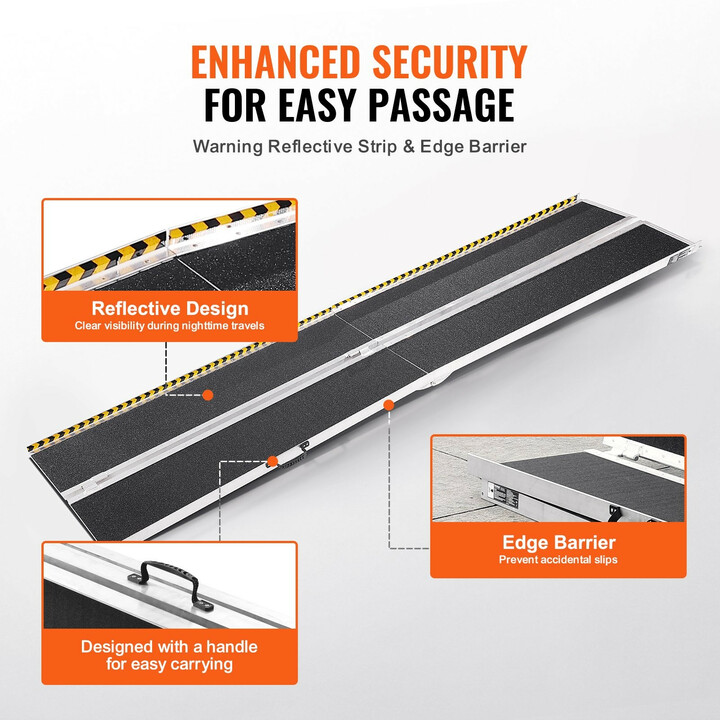 ENHANCED SECURITY
FOR EASY PASSAGE

Warning Reflective Strip & Edge Barrier

Reflective Design
Clear visibility during nighttime travels

Edge Barrier
Prevent accidental slips

Designed with a handle for easy carrying